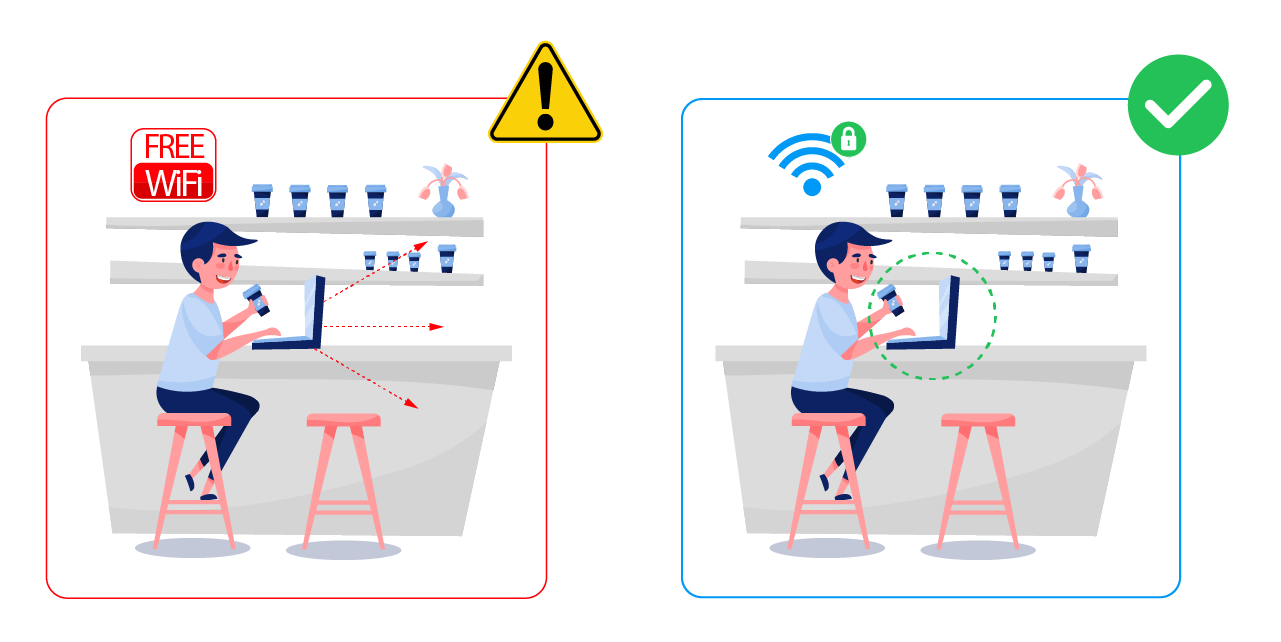 FREE
WiFi